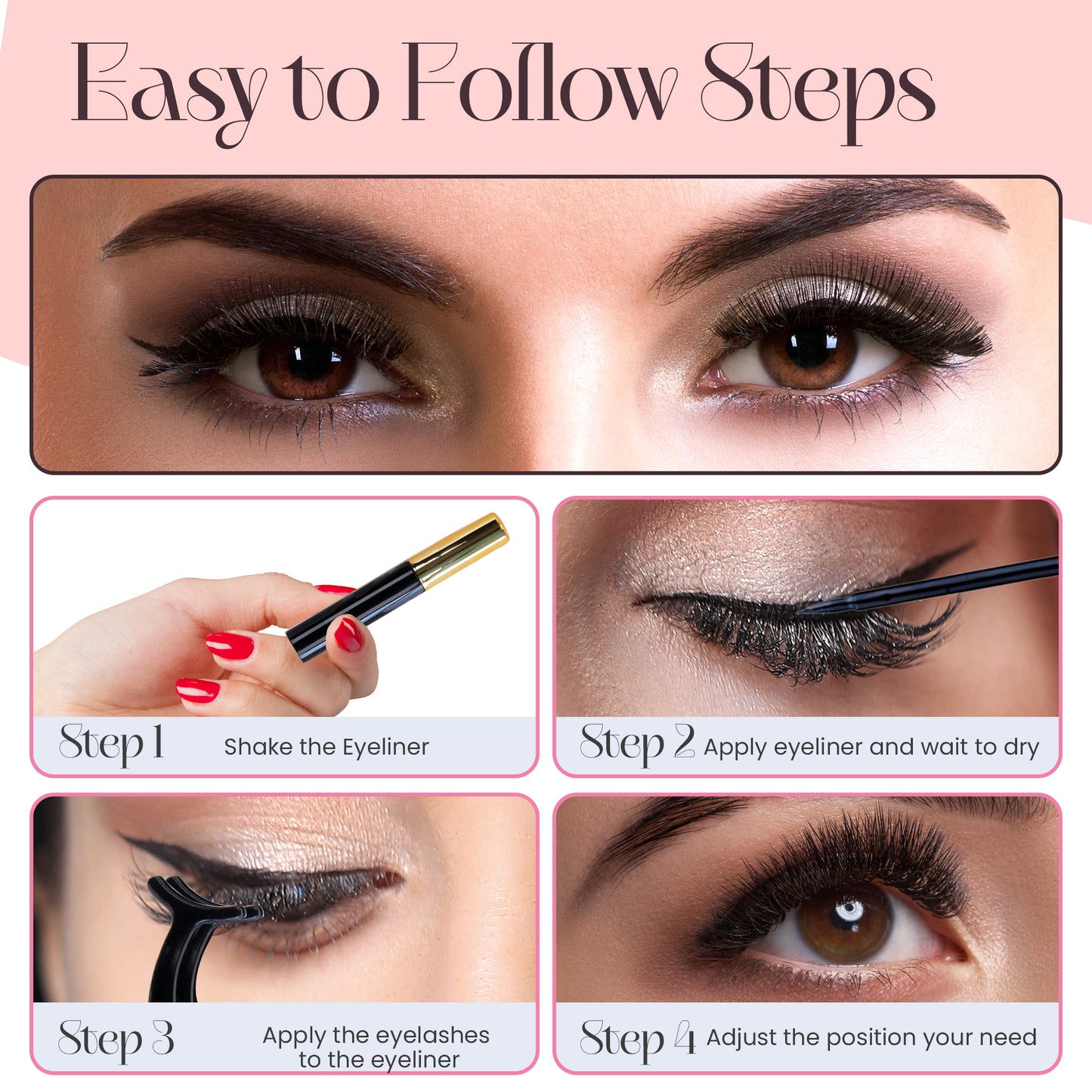 Easy to Follow Steps

Step 1 Shake the Eyeliner

Step 2 Apply eyeliner and wait to dry

Step 3 Apply the eyelashes to the eyeliner

Step 4 Adjust the position your need