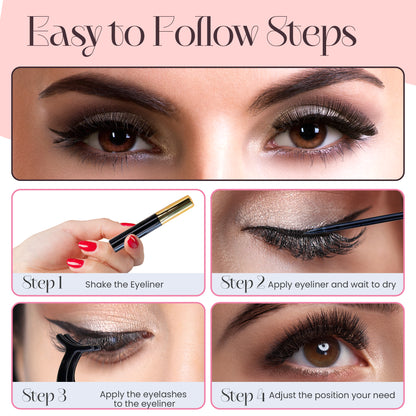 Easy to Follow Steps

Step 1 Shake the Eyeliner

Step 2 Apply eyeliner and wait to dry

Step 3 Apply the eyelashes to the eyeliner

Step 4 Adjust the position your need